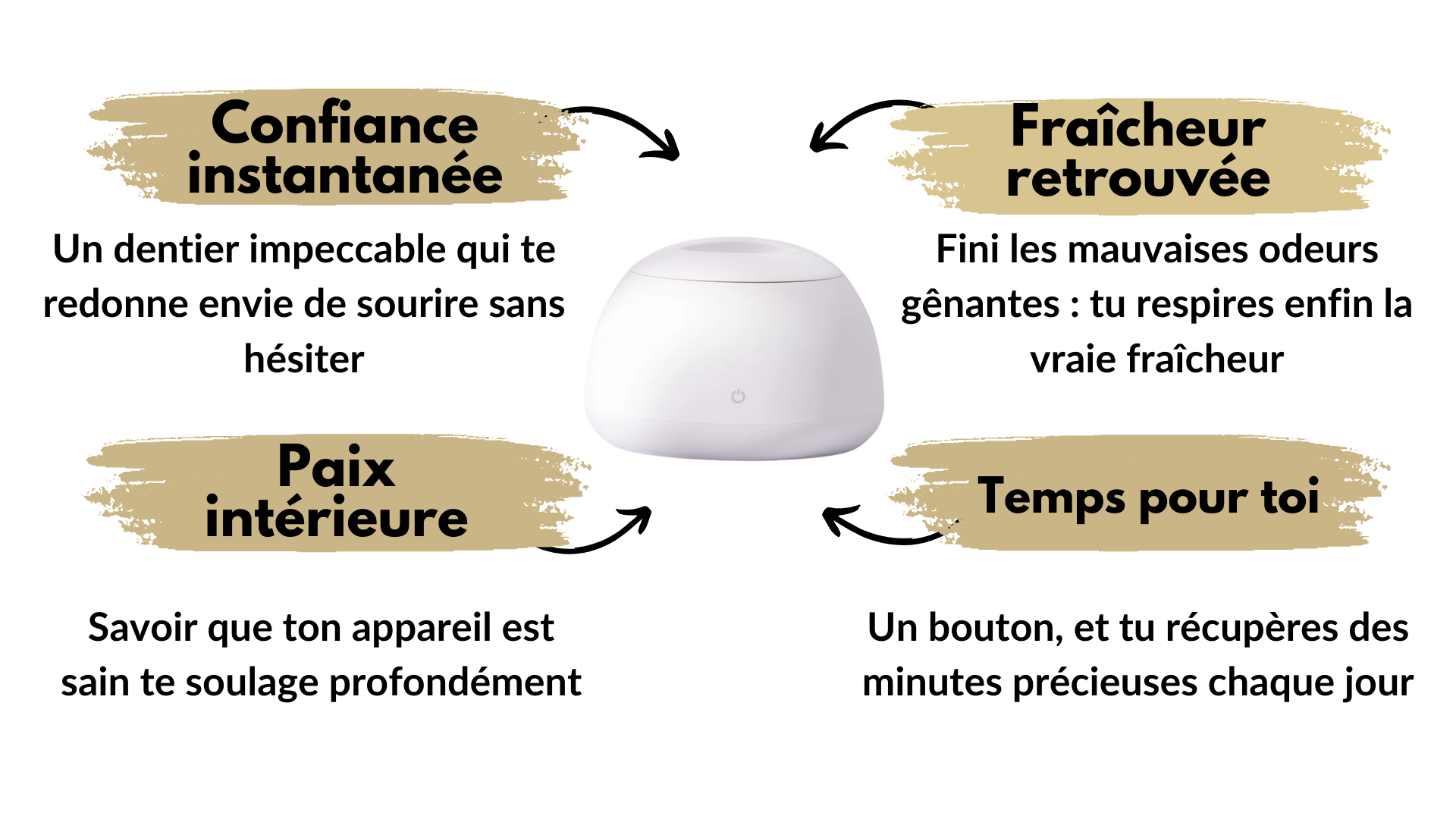 Confiance instantanée

Un dentier impeccable qui te redonne envie de sourire sans hésiter

Fraîcheur retrouvée

Fini les mauvaises odeurs gênantes : tu respires enfin la vraie fraîcheur

Paix intérieure

Savoir que ton appareil est sain te soulage profondément

Temps pour toi

Un bouton, et tu récupères des minutes précieuses chaque jour